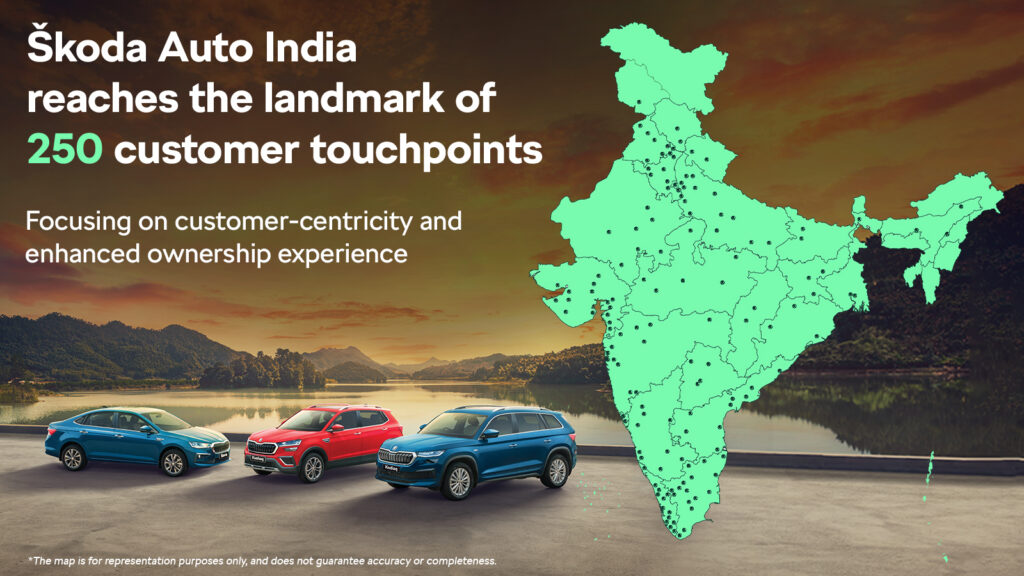 Škoda Auto India reaches the landmark of 250 customer touchpoints

Focusing on customer-centricity and enhanced ownership experience

*The map is for representation purposes only, and does not guarantee accuracy or completeness.